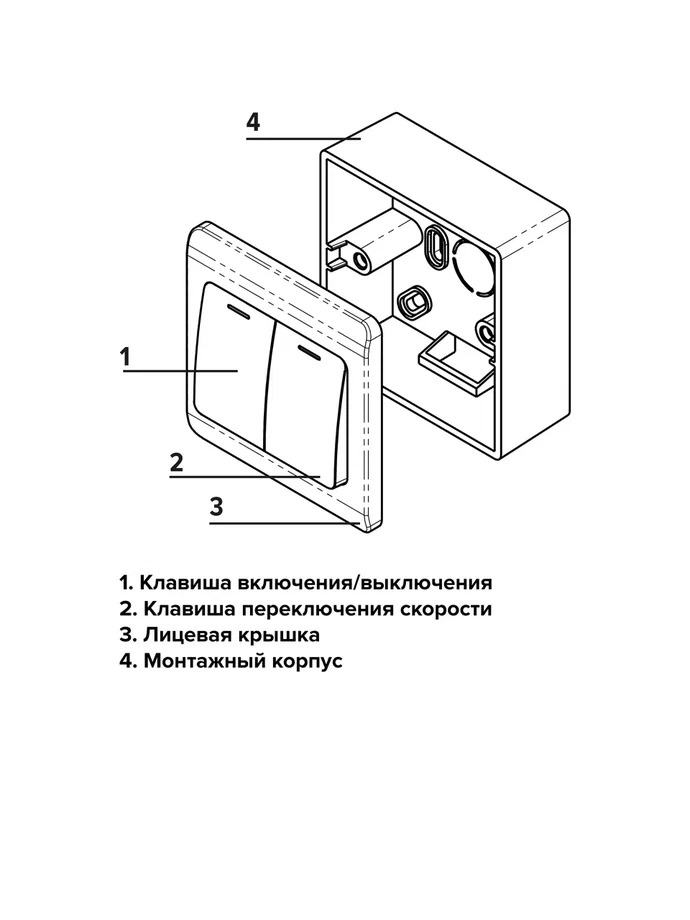 4

1

2

3

1. Клавиша включения/выключения
2. Клавиша переключения скорости
3. Лицевая крышка
4. Монтажный корпус